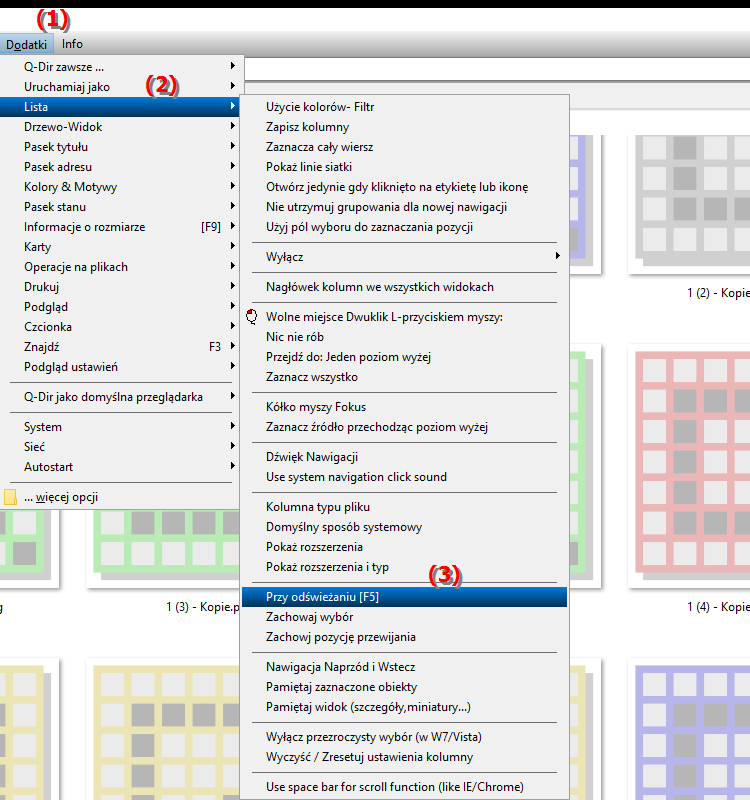 (1)
Dodatki Info
Q-Dir zawsze ...
Uruchamiaj jako
(2)
Lista
Drzewo-Widok
Pasek tytułu
Pasek adresu
Kolory & Motywy
Pasek stanu
Informacje o rozmiarze [F9]
Karty
Operacje na plikach
Drukuj
Podgląd
Czcionka
Znajdź F3
Podgląd ustawień
Q-Dir jako domyślna przeglądarka
System
Sieć
Autostart
... więcej opcji

Użycie kolorów- Filtr
Zapisz kolumny
Zaznacza cały wiersz
Pokaż linie siatki
Otwórz jedynie gdy kliknięto na etykietę lub ikonę
Nie utrzymuj grupowania dla nowej nawigacji
Użyj pól wyboru do zaznaczania pozycji
Wyłącz
Nagłówek kolumn we wszystkich widokach
Wolne miejsce Dwuklik L-przyciskiem myszy:
Nic nie rób
Przejdź do: Jeden poziom wyżej
Zaznacz wszystko
Kółko myszy Fokus
Zaznacz źródło przechodząc poziom wyżej
Dźwięk Nawigacji
Use system navigation click sound
Kolumna typu pliku
Domyślny sposób systemowy
Pokaż rozszerzenia
Pokaż rozszerzenia i typ
(3)
Przy odświeżaniu [F5]
Zachowaj wybór
Zachowj pozycję przewijania
Nawigacja Naprzód i Wstecz
Pamiętaj zaznaczone obiekty
Pamiętaj widok (szczegóły,miniatury...)
Wyłącz przezroczysty wybór (w W7/Vista)
Wyczyść / Zresetuj ustawienia kolumny
Use space bar for scroll function (like IE/Chrome)

1 (2) - Kopie
g
1 (3) - Kopie.p
1 (4) - Kopie